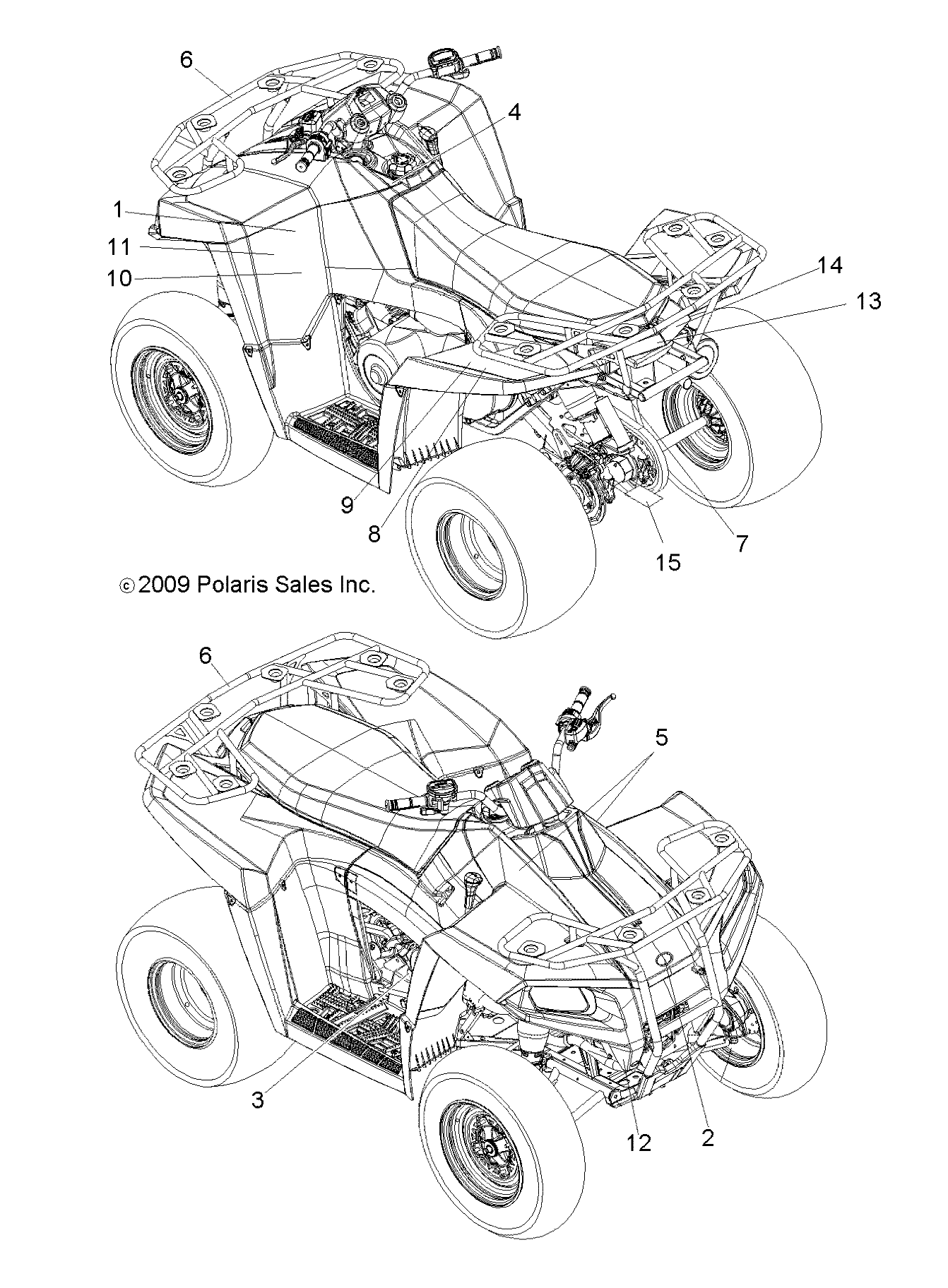 6
4
1
11
10
14
13
9
8
15
7
© 2009 Polaris Sales Inc.
6
5
3
12
2